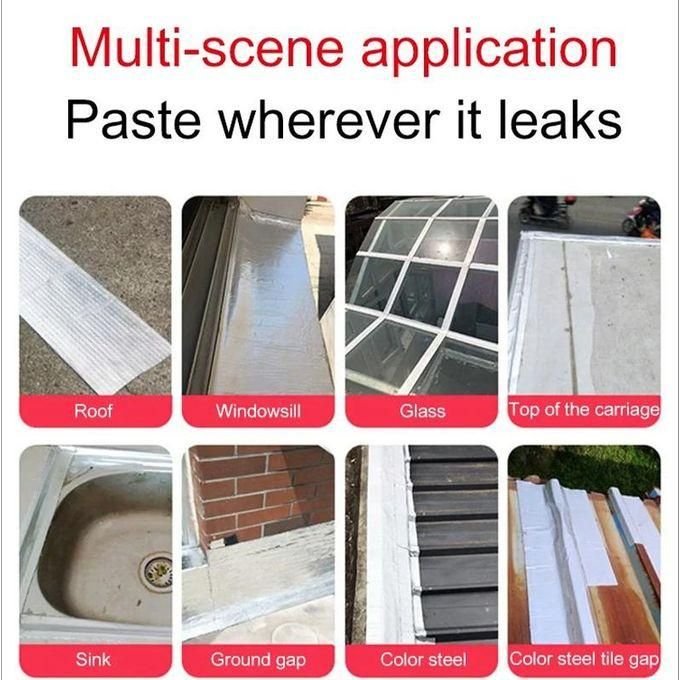 Multi-scene application
Paste wherever it leaks

Roof

Windowsill

Glass

Top of the carriage

Sink

Ground gap

Color steel

Color steel tile gap